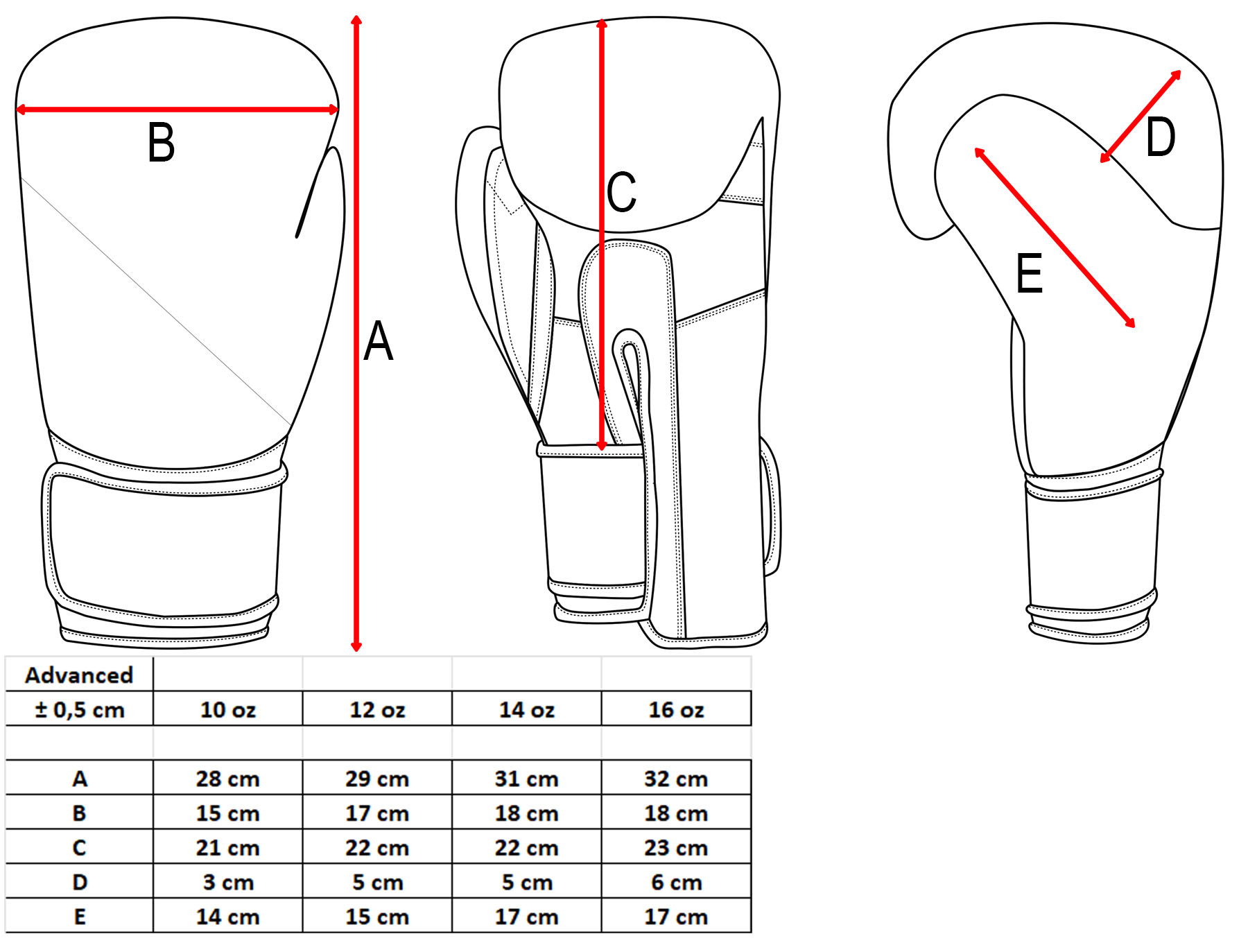 B
A
C
D
E

| Advanced | | | | |
|---|---|---|---|---|
| ± 0,5 cm | 10 oz | 12 oz | 14 oz | 16 oz |
| | | | | |
| A | 28 cm | 29 cm | 31 cm | 32 cm |
| B | 15 cm | 17 cm | 18 cm | 18 cm |
| C | 21 cm | 22 cm | 22 cm | 23 cm |
| D | 3 cm | 5 cm | 5 cm | 6 cm |
| E | 14 cm | 15 cm | 17 cm | 17 cm |